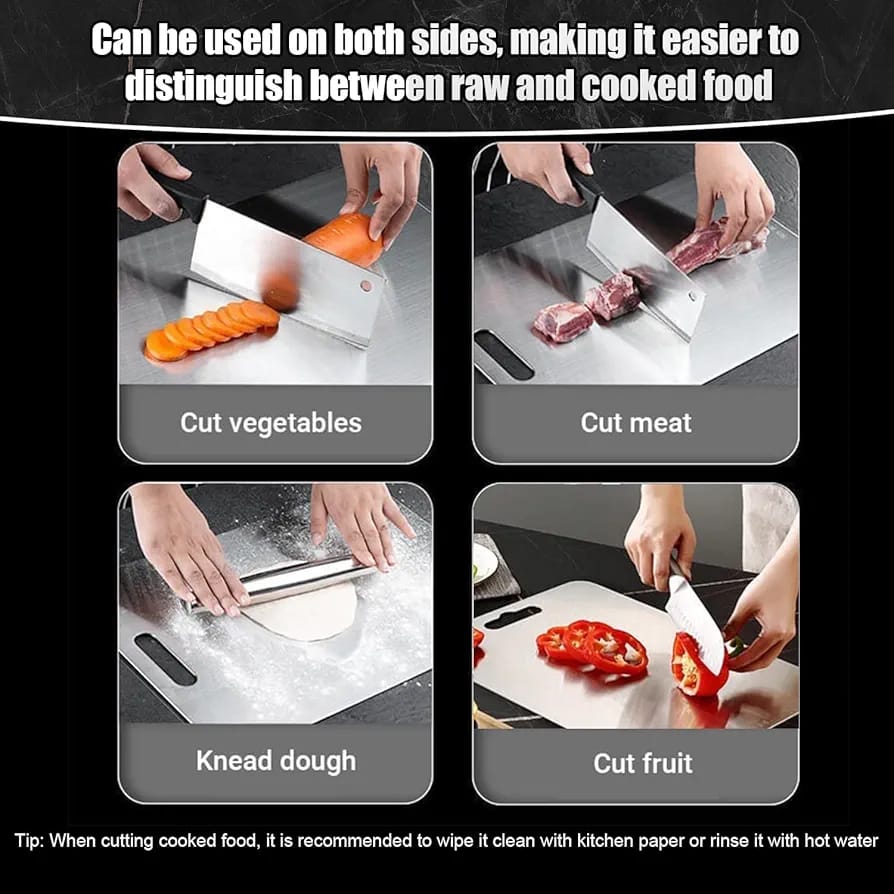 Can be used on both sides, making it easier to distinguish between raw and cooked food

Cut vegetables

Cut meat

Knead dough

Cut fruit

Tip: When cutting cooked food, it is recommended to wipe it clean with kitchen paper or rinse it with hot water