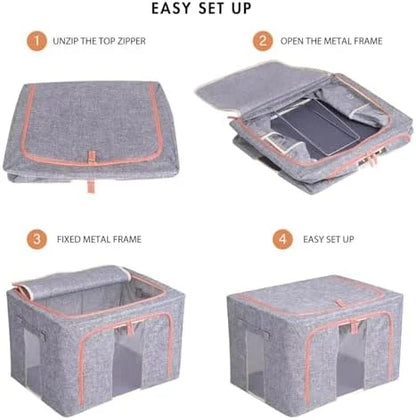 EASY SET UP

1 UNZIP THE TOP ZIPPER

2 OPEN THE METAL FRAME

3 FIXED METAL FRAME

4 EASY SET UP